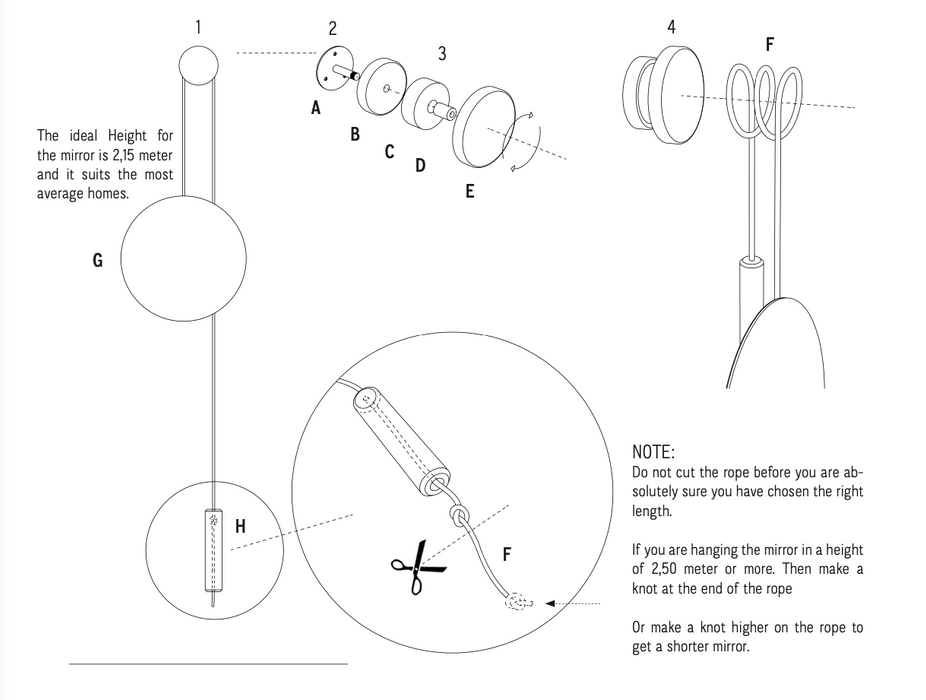 1

2

3

4

F

A

B

C

D

E

The ideal Height for the mirror is 2,15 meter and it suits the most average homes.

G

H

F

NOTE:
Do not cut the rope before you are absolutely sure you have chosen the right length.

If you are hanging the mirror in a height of 2,50 meter or more. Then make a knot at the end of the rope

Or make a knot higher on the rope to get a shorter mirror.