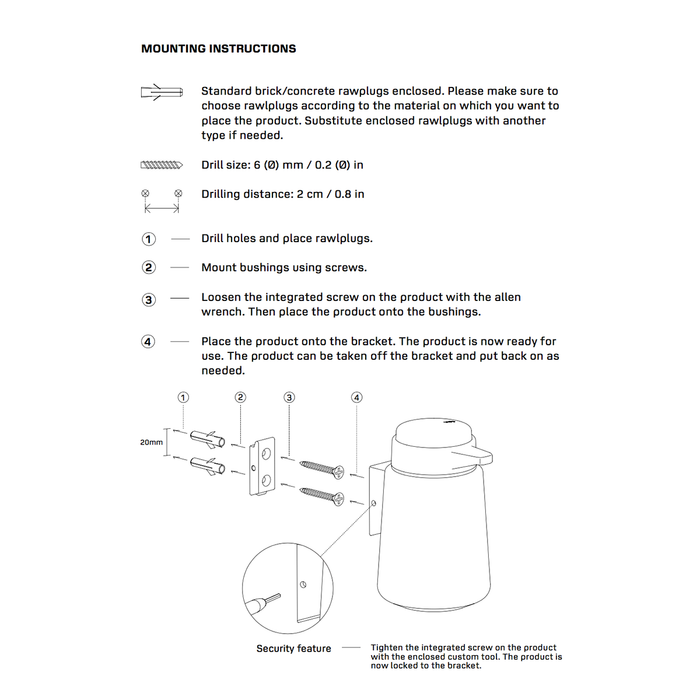 MOUNTING INSTRUCTIONS

Standard brick/concrete rawplugs enclosed. Please make sure to choose rawlplugs according to the material on which you want to place the product. Substitute enclosed rawlplugs with another type if needed.

Drill size: 6 (Ø) mm / 0.2 (Ø) in

Drilling distance: 2 cm / 0.8 in

1 — Drill holes and place rawlplugs.

2 — Mount bushings using screws.

3 — Loosen the integrated screw on the product with the allen wrench. Then place the product onto the bushings.

4 — Place the product onto the bracket. The product is now ready for use. The product can be taken off the bracket and put back on as needed.

1 2 3 4

20mm

Security feature — Tighten the integrated screw on the product with the enclosed custom tool. The product is now locked to the bracket.